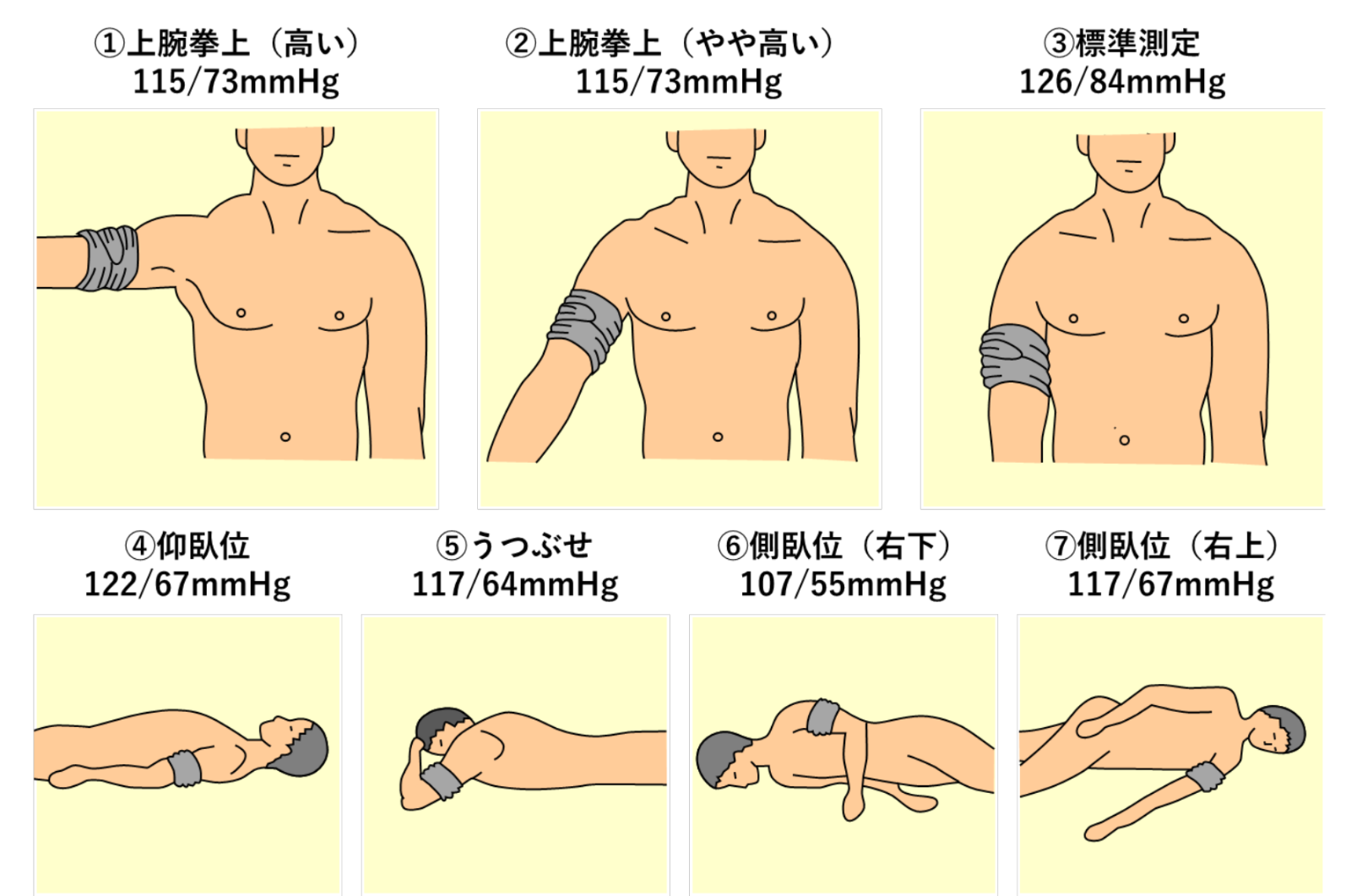 ①上腕拳上（高い）
115/73mmHg

②上腕拳上（やや高い）
115/73mmHg

③標準測定
126/84mmHg

④仰臥位
122/67mmHg

⑤うつぶせ
117/64mmHg

⑥側臥位（右下）
107/55mmHg

⑦側臥位（右上）
117/67mmHg